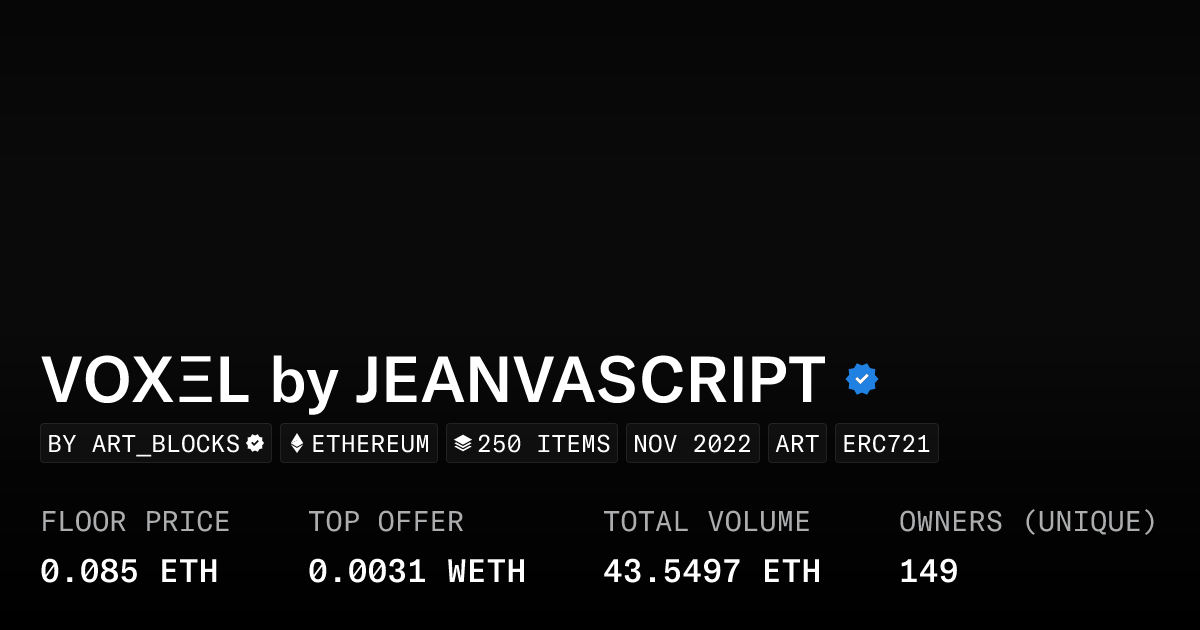 VOXΞL by JEANVASCRIPT

BY ART_BLOCKS ETHEREUM 250 ITEMS NOV 2022 ART ERC721

FLOOR PRICE
0.085 ETH

TOP OFFER
0.0031 WETH

TOTAL VOLUME
43.5497 ETH

OWNERS (UNIQUE)
149