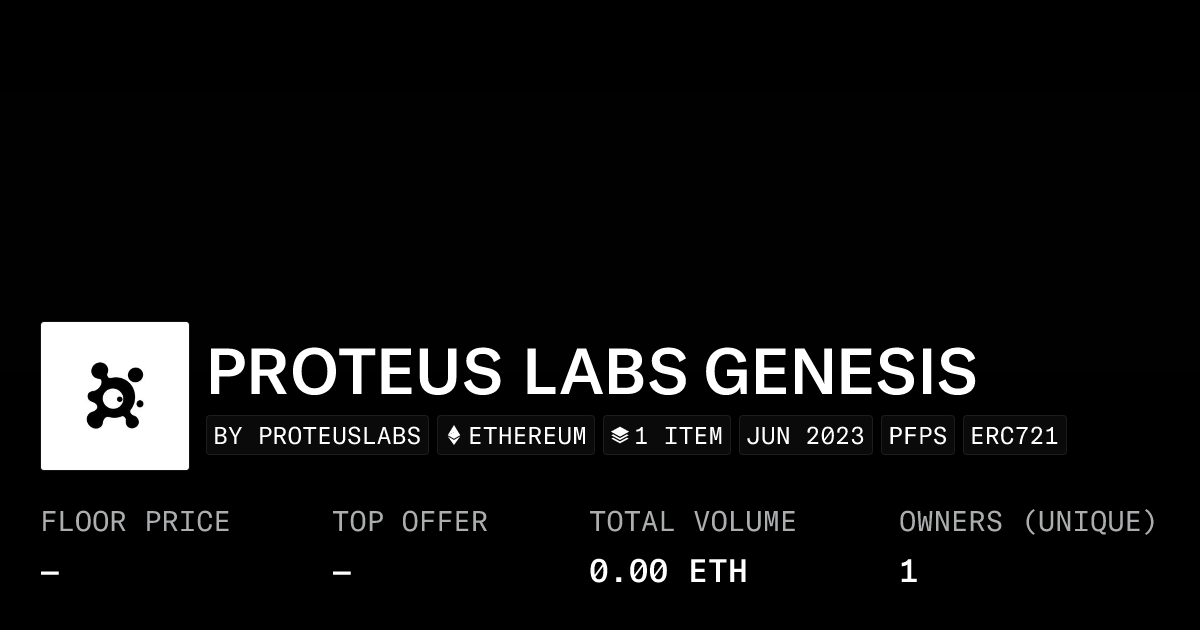 PROTEUS LABS GENESIS

BY PROTEUSLABS ETHEREUM 1 ITEM JUN 2023 PFPS ERC721

FLOOR PRICE
-

TOP OFFER
-

TOTAL VOLUME
0.00 ETH

OWNERS (UNIQUE)
1