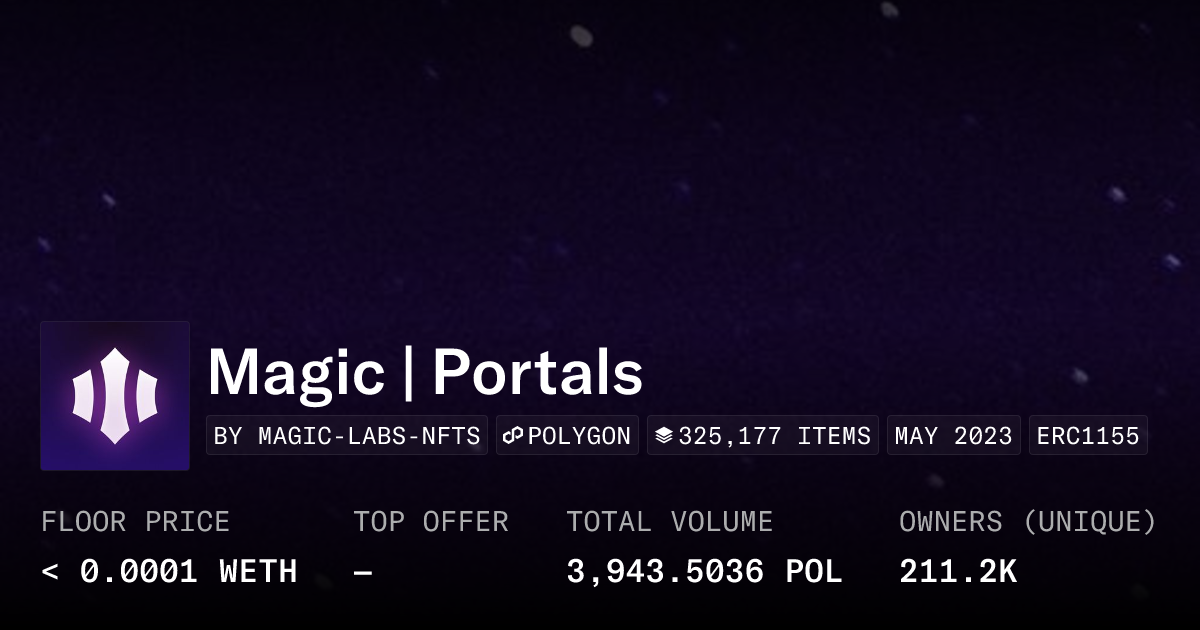 Magic | Portals

BY MAGIC-LABS-NFTS
POLYGON
325,177 ITEMS
MAY 2023
ERC1155

FLOOR PRICE
< 0.0001 WETH

TOP OFFER
—

TOTAL VOLUME
3,943.5036 POL

OWNERS (UNIQUE)
211.2K