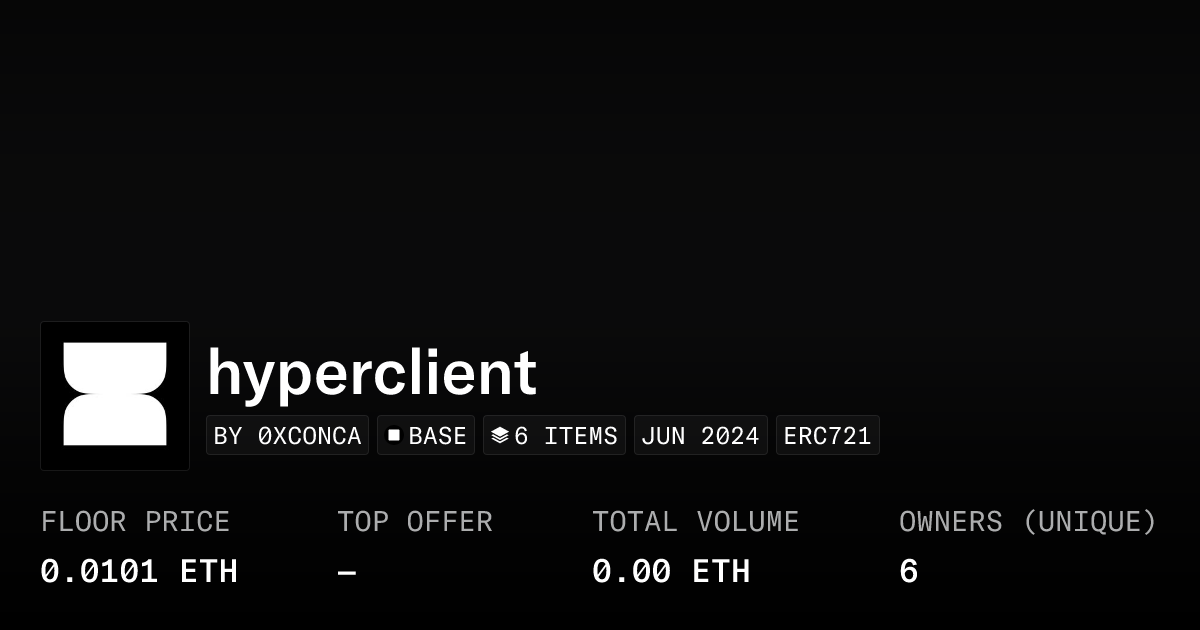 hyperclient

BY 0XCONCA BASE 6 ITEMS JUN 2024 ERC721

FLOOR PRICE
0.0101 ETH

TOP OFFER
—

TOTAL VOLUME
0.00 ETH

OWNERS (UNIQUE)
6