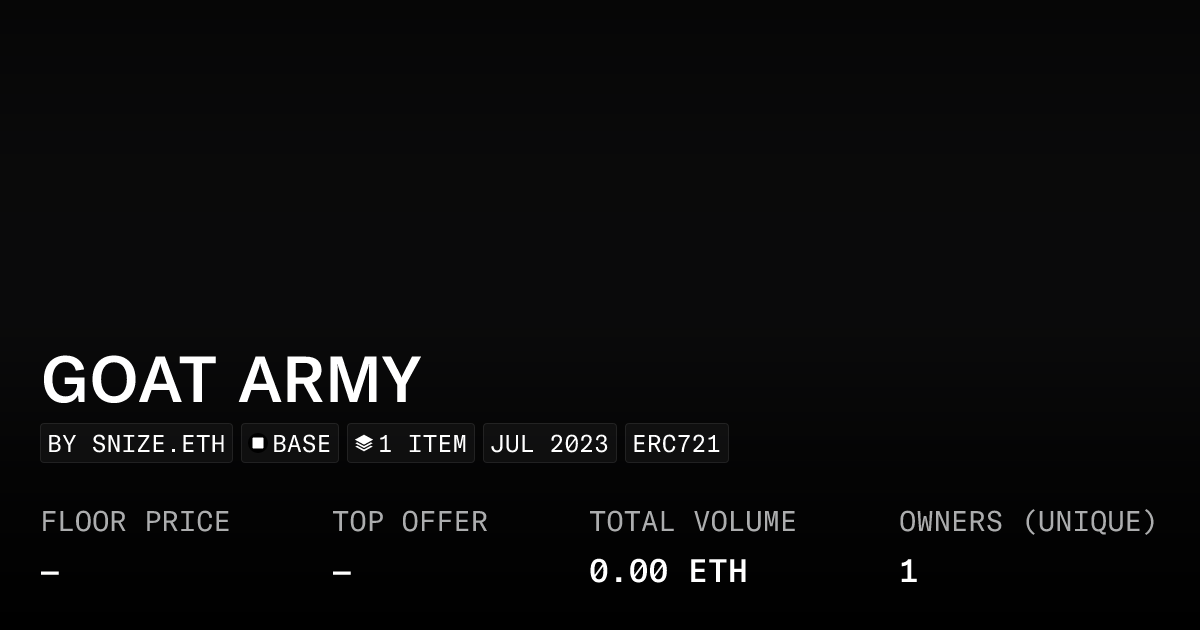 GOAT ARMY

BY SNIZE.ETH BASE 1 ITEM JUL 2023 ERC721

FLOOR PRICE
—

TOP OFFER
—

TOTAL VOLUME
0.00 ETH

OWNERS (UNIQUE)
1