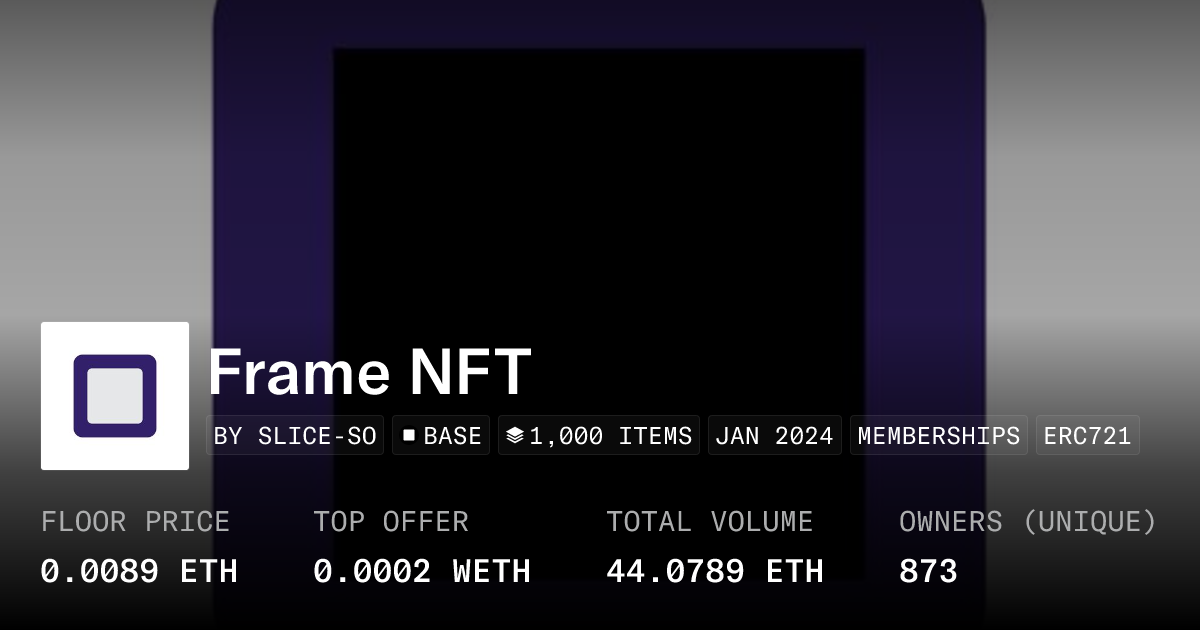 Frame NFT

BY SLICE-SO BASE 1,000 ITEMS JAN 2024 MEMBERSHIPS ERC721

FLOOR PRICE
0.0089 ETH

TOP OFFER
0.0002 WETH

TOTAL VOLUME
44.0789 ETH

OWNERS (UNIQUE)
873