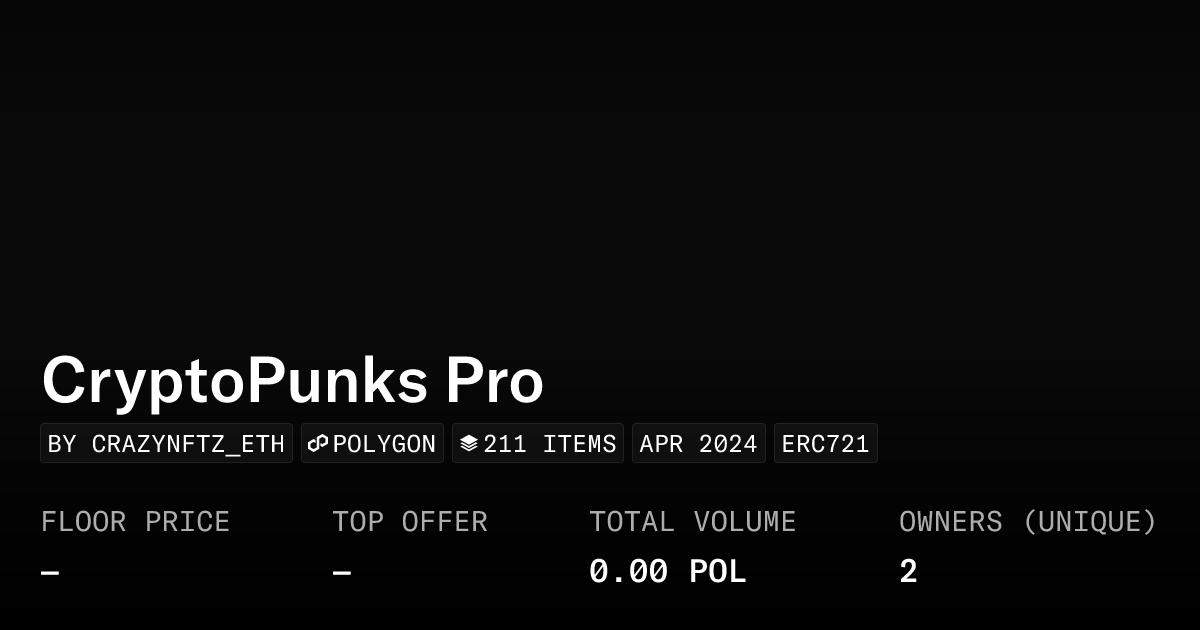 CryptoPunks Pro

BY CRAZYNFTZ_ETH POLYGON 211 ITEMS APR 2024 ERC721

FLOOR PRICE
-

TOP OFFER
-

TOTAL VOLUME
0.00 POL

OWNERS (UNIQUE)
2