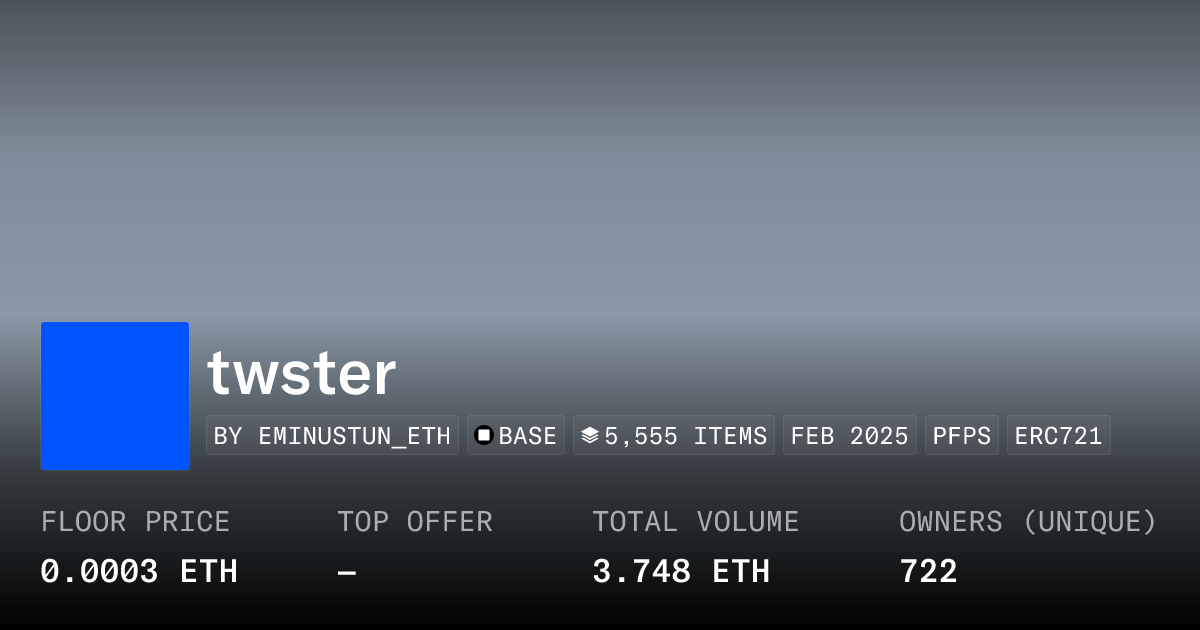 twster

BY EMINUSTUN_ETH BASE 5,555 ITEMS FEB 2025 PFPS ERC721

FLOOR PRICE
0.0003 ETH

TOP OFFER
—

TOTAL VOLUME
3.748 ETH

OWNERS (UNIQUE)
722